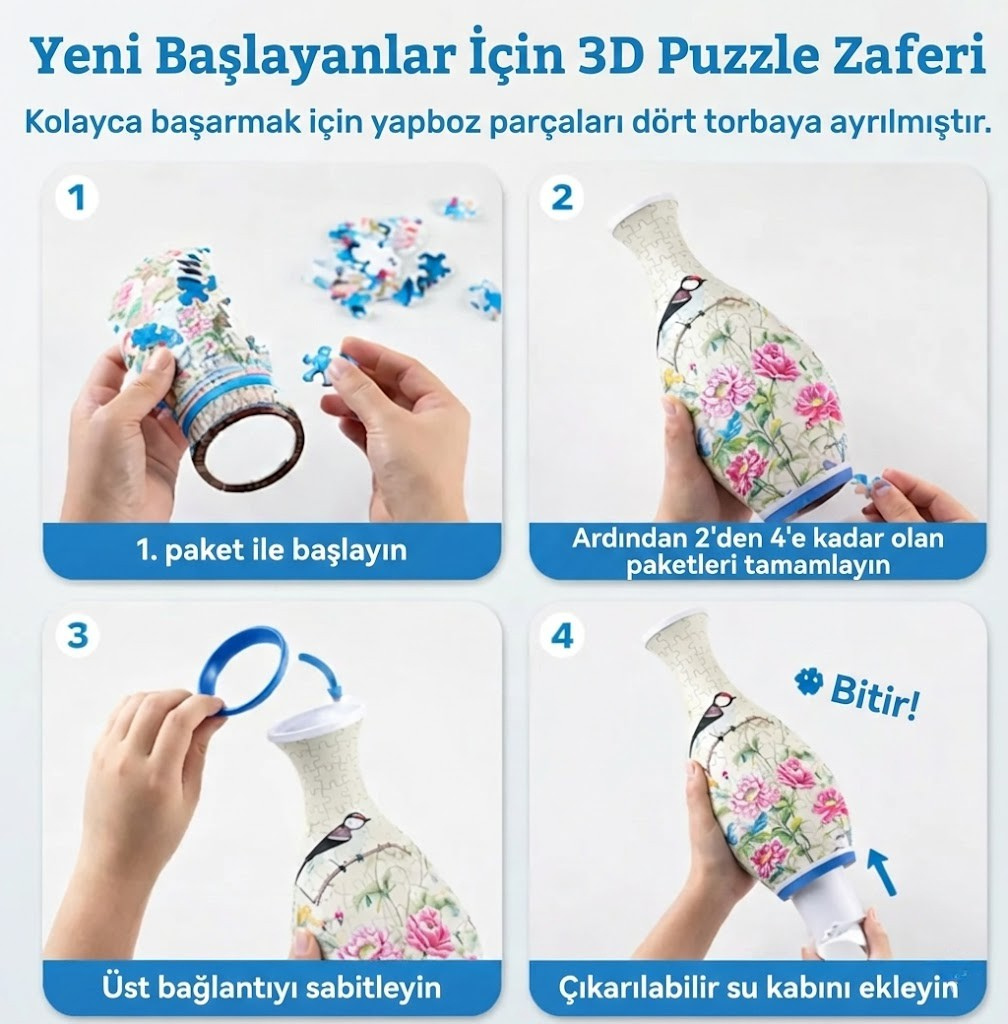 Yeni Başlayanlar İçin 3D Puzzle Zaferi

Kolayca başarmak için yapboz parçaları dört torbaya ayrılmıştır.

1

1. paket ile başlayın

2

Ardından 2'den 4'e kadar olan paketleri tamamlayın

3

Üst bağlantıyı sabitleyin

4

Bitir!

Çıkarılabilir su kabını ekleyin